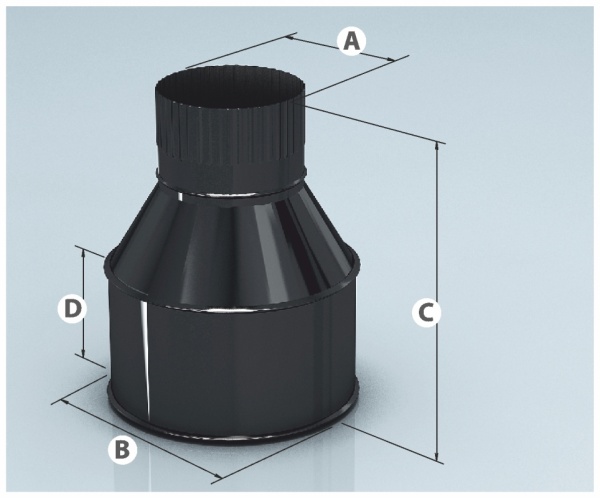 A
D
C
B